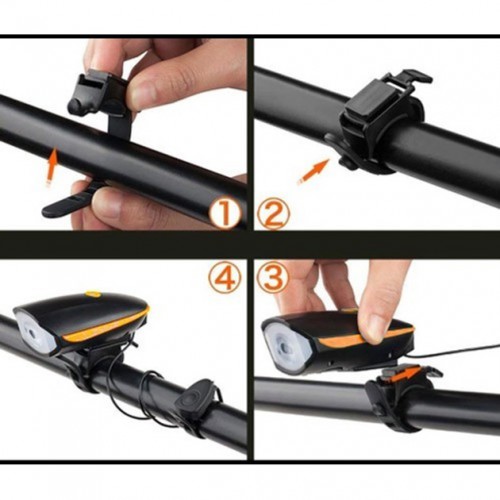 ①
②
④
③